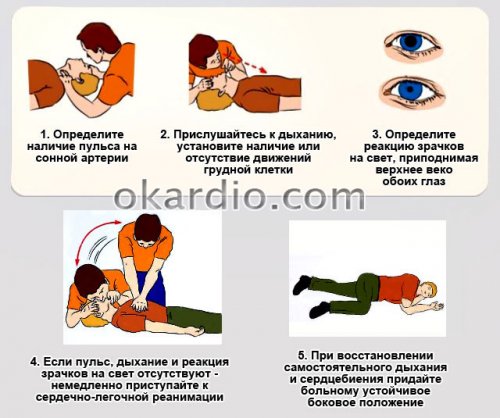 1. Определите наличие пульса на сонной артерии

2. Прислушайтесь к дыханию, установите наличие или отсутствие движений грудной клетки

3. Определите реакцию зрачков на свет, приподнимая верхнее веко обоих глаз

okardio.com

4. Если пульс, дыхание и реакция зрачков на свет отсутствуют - немедленно приступайте к сердечно-легочной реанимации

5. При восстановлении самостоятельного дыхания и сердцебиения придайте больному устойчивое боковое положение