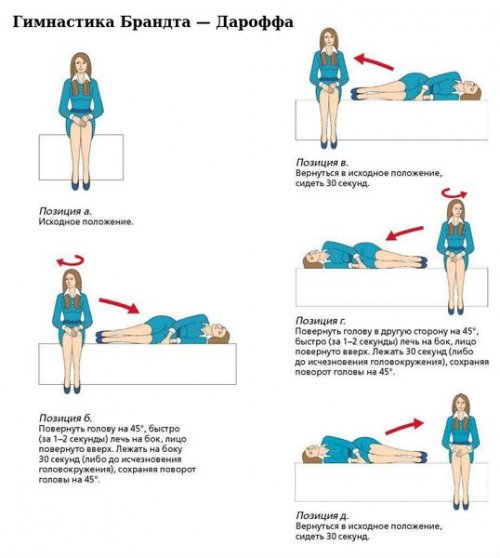 Гимнастика Брандта — Дароффа

Позиция а.
Исходное положение.

Позиция б.
Повернуть голову на 45°, быстро (за 1–2 секунды) лечь на бок, лицо повернуто вверх. Лежать на боку 30 секунд (либо до исчезновения головокружения), сохраняя поворот головы на 45°.

Позиция в.
Вернуться в исходное положение, сидеть 30 секунд.

Позиция г.
Повернуть голову в другую сторону на 45°, быстро (за 1–2 секунды) лечь на бок, лицо повернуто вверх. Лежать 30 секунд (либо до исчезновения головокружения), сохраняя поворот головы на 45°.

Позиция д.
Вернуться в исходное положение, сидеть 30 секунд.