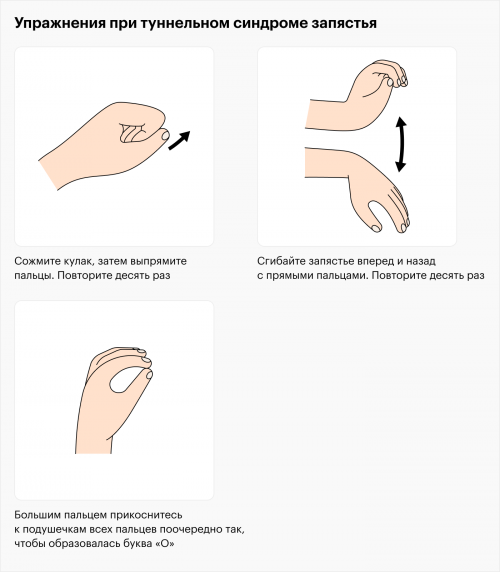 Упражнения при туннельном синдроме запястья

Сожмите кулак, затем выпрямите пальцы. Повторите десять раз

Сгибайте запястье вперед и назад с прямыми пальцами. Повторите десять раз

Большим пальцем прикоснитесь к подушечкам всех пальцев поочередно так, чтобы образовалась буква «О»