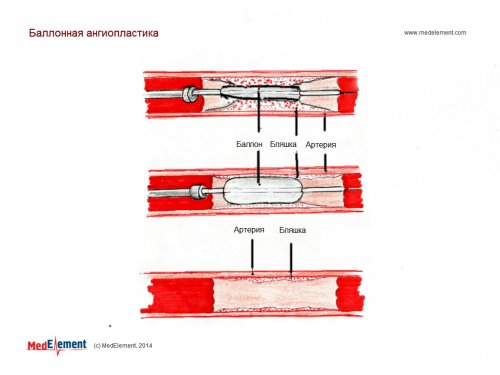 Баллонная ангиопластика

www.medelement.com

Баллон Бляшка Артерия

Артерия Бляшка

MedElement (c) MedElement, 2014