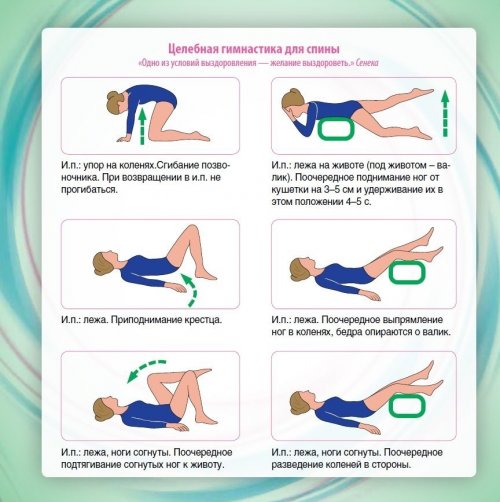 Целебная гимнастика для спины
«Одно из условий выздоровления — желание выздороветь.» Сенека

И.п.: упор на коленях.Сгибание позвоночника. При возвращении в и.п. не прогибаться.

И.п.: лежа на животе (под животом – валик). Поочередное поднимание ног от кушетки на 3–5 см и удерживание их в этом положении 4–5 с.

И.п.: лежа. Приподнимание крестца.

И.п.: лежа. Поочередное выпрямление ног в коленях, бедра опираются о валик.

И.п.: лежа, ноги согнуты. Поочередное подтягивание согнутых ног к животу.

И.п.: лежа, ноги согнуты. Поочередное разведение коленей в стороны.