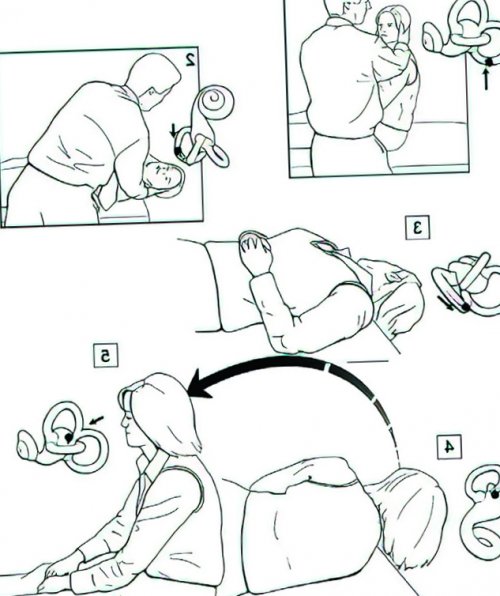 2

3

5

4