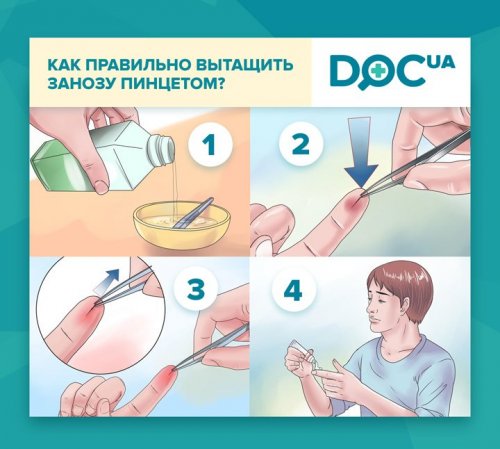 КАК ПРАВИЛЬНО ВЫТАЩИТЬ ЗАНОЗУ ПИНЦЕТОМ?

DOC UA

1

2

3

4