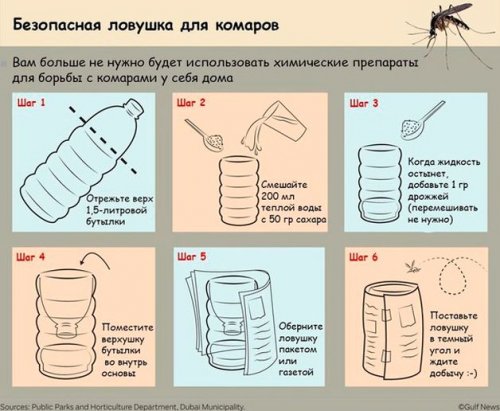 Безопасная ловушка для комаров

Вам больше не нужно будет использовать химические препараты для борьбы с комарами у себя дома

Шаг 1

Отрежьте верх 1,5-литровой бутылки

Шаг 2

Смешайте 200 мл теплой воды с 50 гр сахара

Шаг 3

Когда жидкость остынет, добавьте 1 гр дрожжей (перемешивать не нужно)

Шаг 4

Поместите верхушку бутылки во внутрь основы

Шаг 5

Оберните ловушку пакетом или газетой

Шаг 6

Поставьте ловушку в темный угол и ждите добычу :-)

Sources: Public Parks and Horticulture Department, Dubai Municipality.

©Gulf News