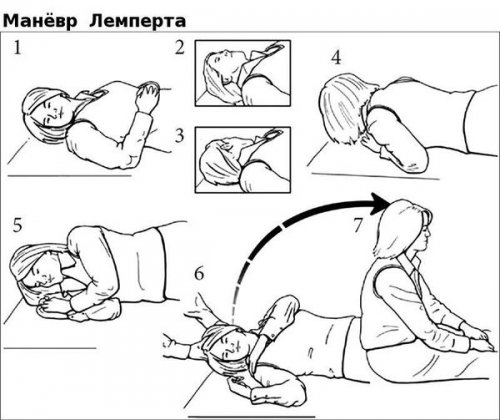 Манёвр Лемперта

1

2

3

4

5

6

7